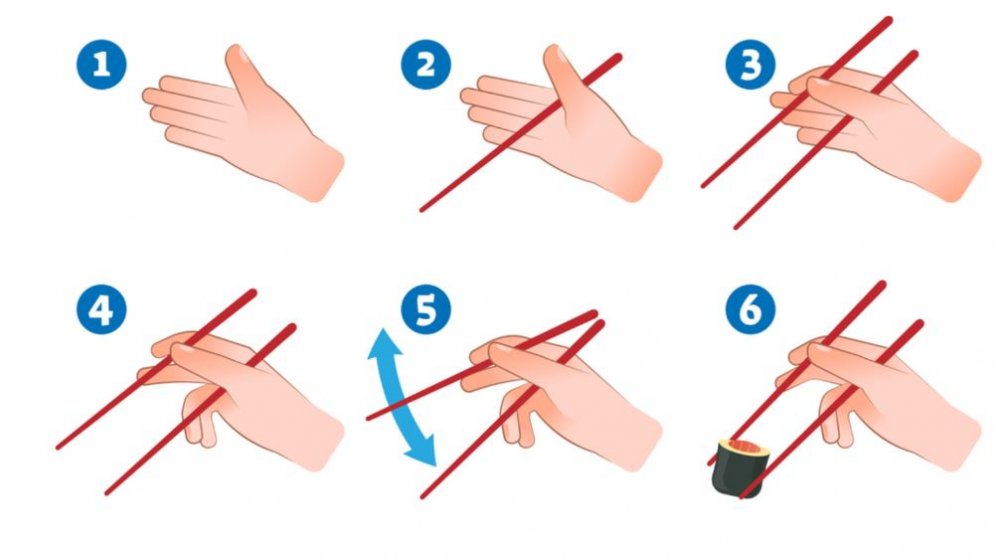 1
2
3
4
5
6